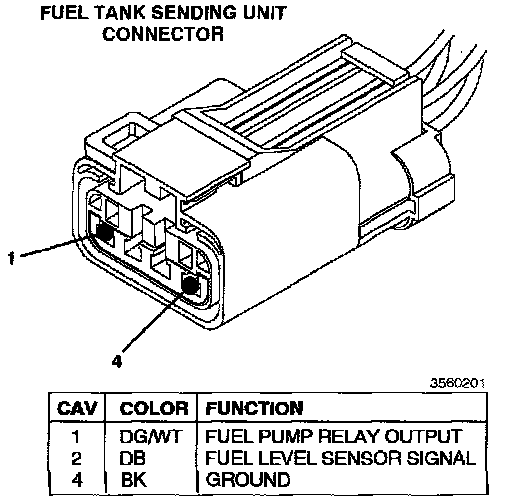 FUEL TANK SENDING UNIT CONNECTOR

1

4

3560201

| CAV | COLOR | FUNCTION |
|---|---|---|
| 1 | DG/WT | FUEL PUMP RELAY OUTPUT |
| 2 | DB | FUEL LEVEL SENSOR SIGNAL |
| 4 | BK | GROUND |