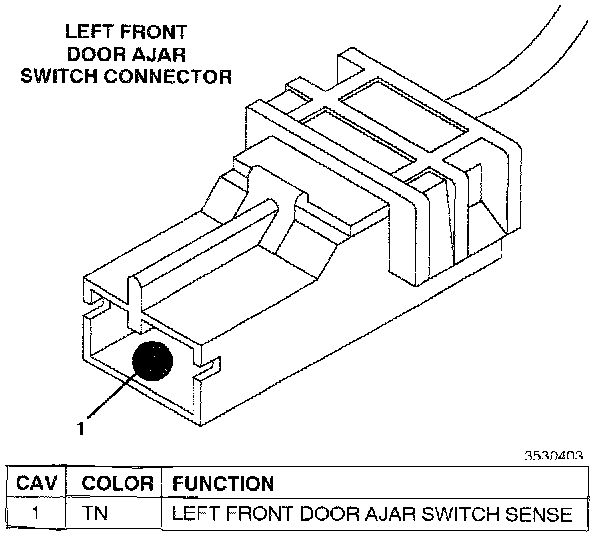 LEFT FRONT
DOOR AJAR
SWITCH CONNECTOR

1

3530403

| CAV | COLOR | FUNCTION |
|---|---|---|
| 1 | TN | LEFT FRONT DOOR AJAR SWITCH SENSE |