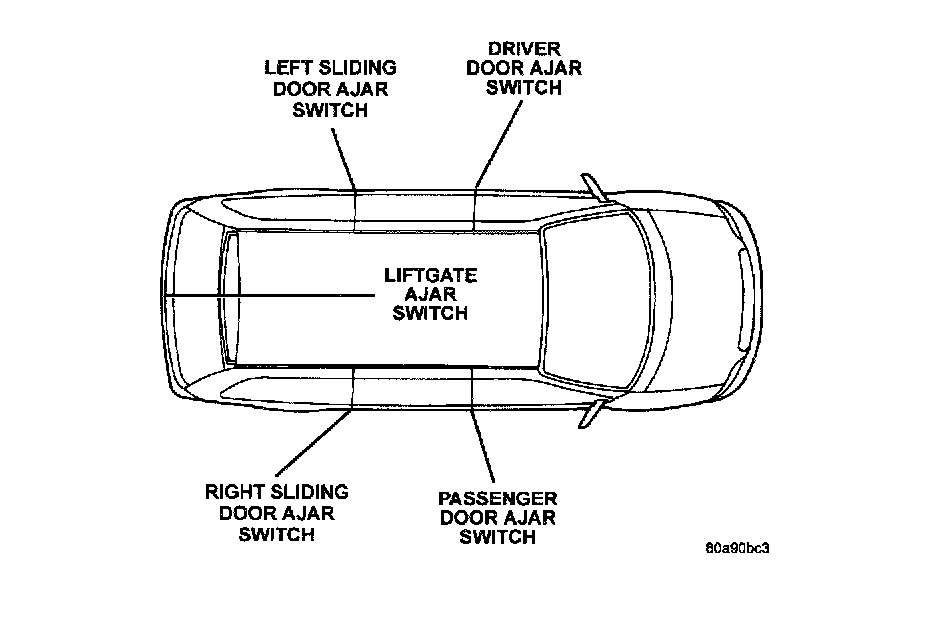 LEFT SLIDING DOOR AJAR SWITCH

DRIVER DOOR AJAR SWITCH

LIFTGATE AJAR SWITCH

RIGHT SLIDING DOOR AJAR SWITCH

PASSENGER DOOR AJAR SWITCH

80a90bc3