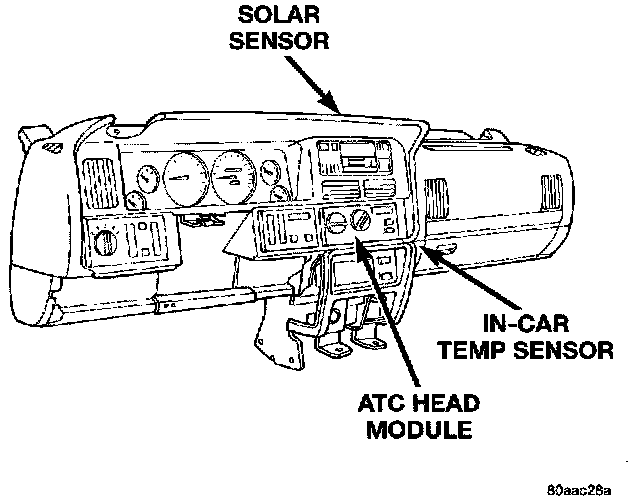 SOLAR
SENSOR

IN-CAR
TEMP SENSOR

ATC HEAD
MODULE

80aac28a