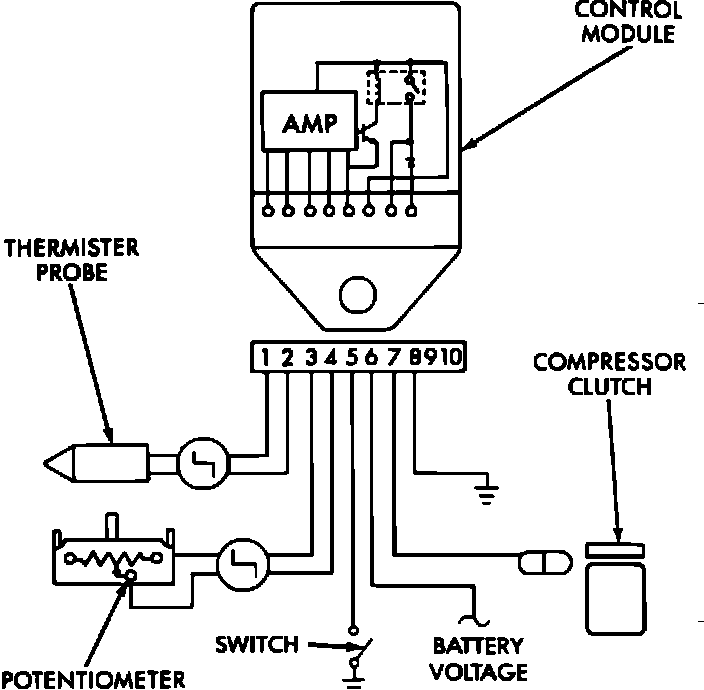 CONTROL MODULE

AMP

THERMISTER PROBE

1 2 3 4 5 6 7 8 9 10

COMPRESSOR CLUTCH

SWITCH

BATTERY VOLTAGE

POTENTIOMETER