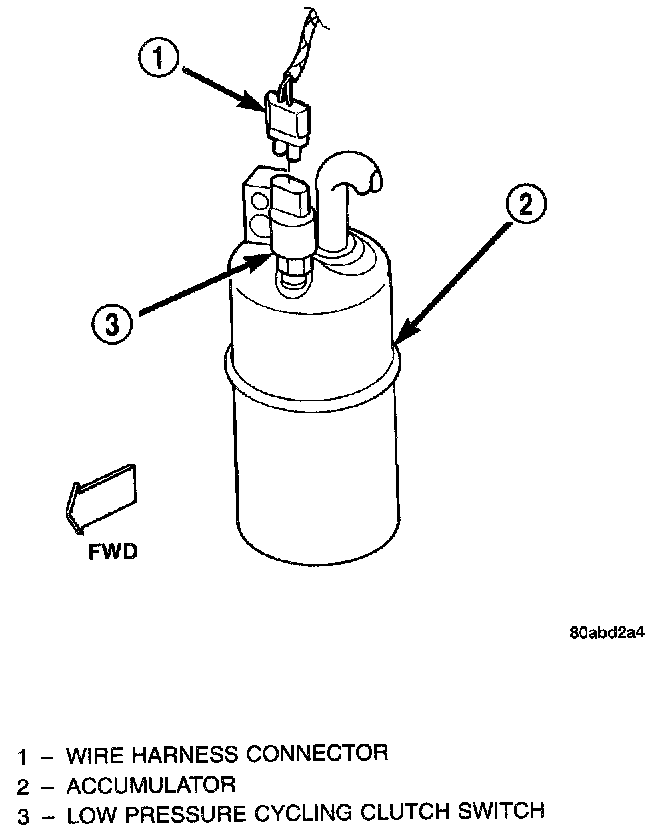 1

2

3

FWD

80abd2a4

1 – WIRE HARNESS CONNECTOR
2 – ACCUMULATOR
3 – LOW PRESSURE CYCLING CLUTCH SWITCH