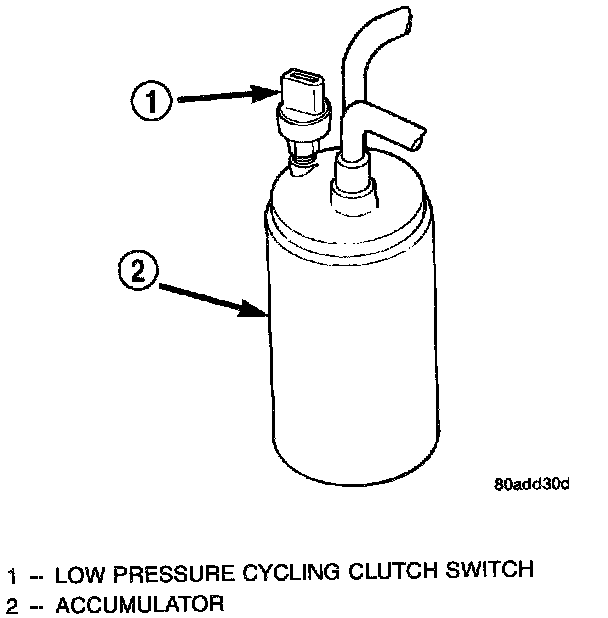 1

2

80add30d

1 -- LOW PRESSURE CYCLING CLUTCH SWITCH
2 -- ACCUMULATOR