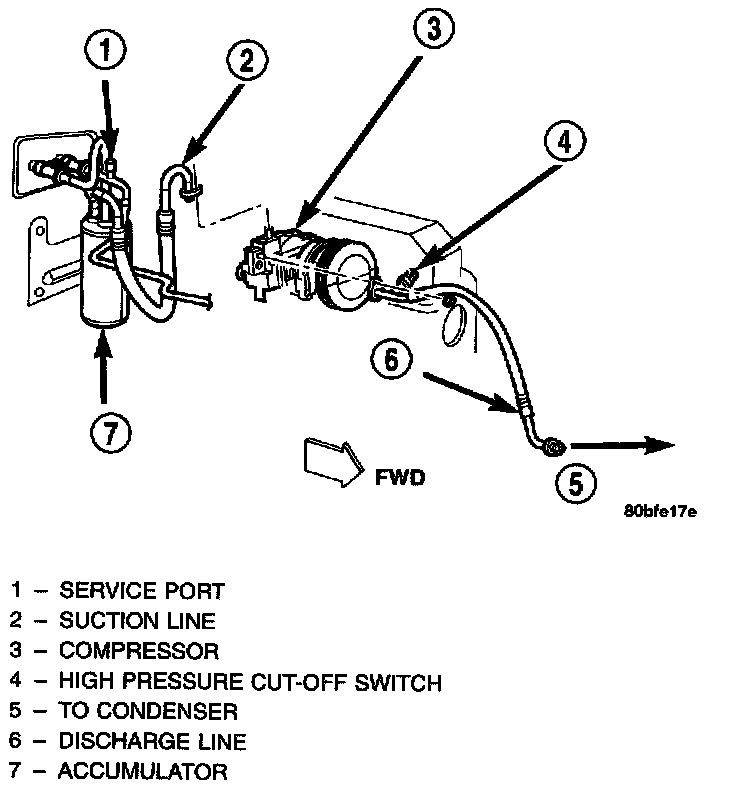 1
2
3
4
6
7
FWD
5
80bfe17e

1 – SERVICE PORT
2 – SUCTION LINE
3 – COMPRESSOR
4 – HIGH PRESSURE CUT-OFF SWITCH
5 – TO CONDENSER
6 – DISCHARGE LINE
7 – ACCUMULATOR