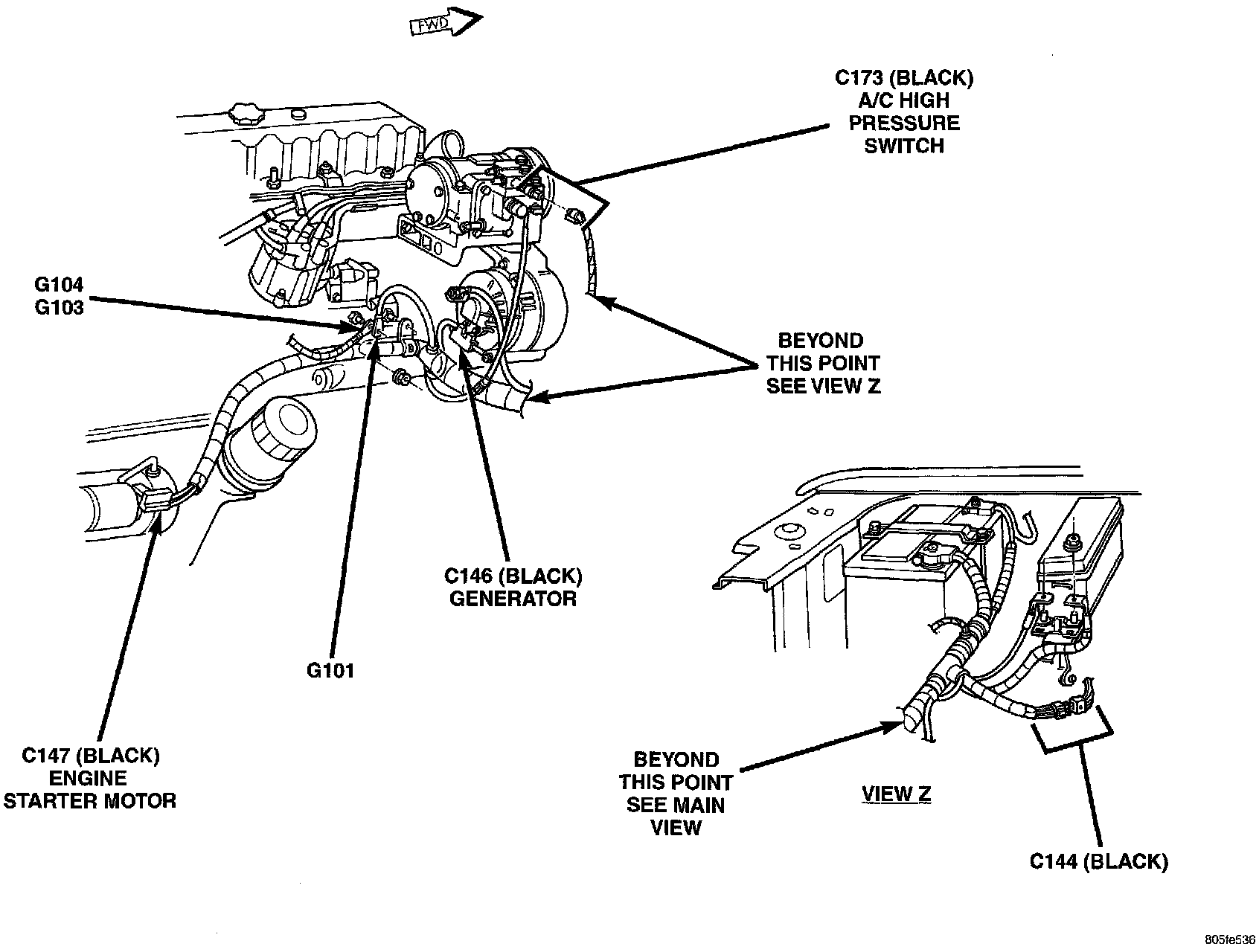 FWD

C173 (BLACK)
A/C HIGH
PRESSURE
SWITCH

G104
G103

BEYOND
THIS POINT
SEE VIEW Z

C146 (BLACK)
GENERATOR

G101

C147 (BLACK)
ENGINE
STARTER MOTOR

BEYOND
THIS POINT
SEE MAIN
VIEW

VIEW Z

C144 (BLACK)

805fe536