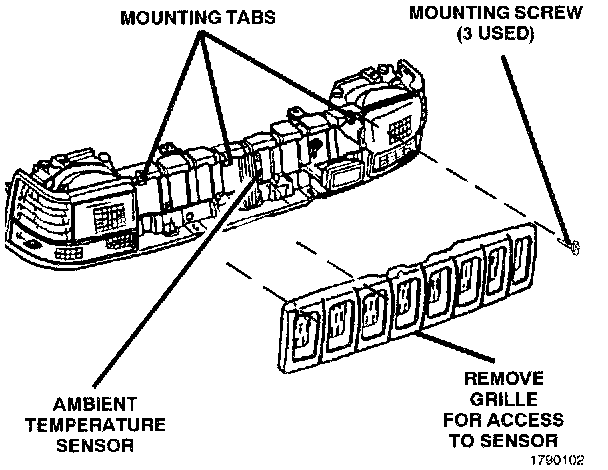 MOUNTING TABS

MOUNTING SCREW (3 USED)

AMBIENT TEMPERATURE SENSOR

REMOVE GRILLE FOR ACCESS TO SENSOR

1790102