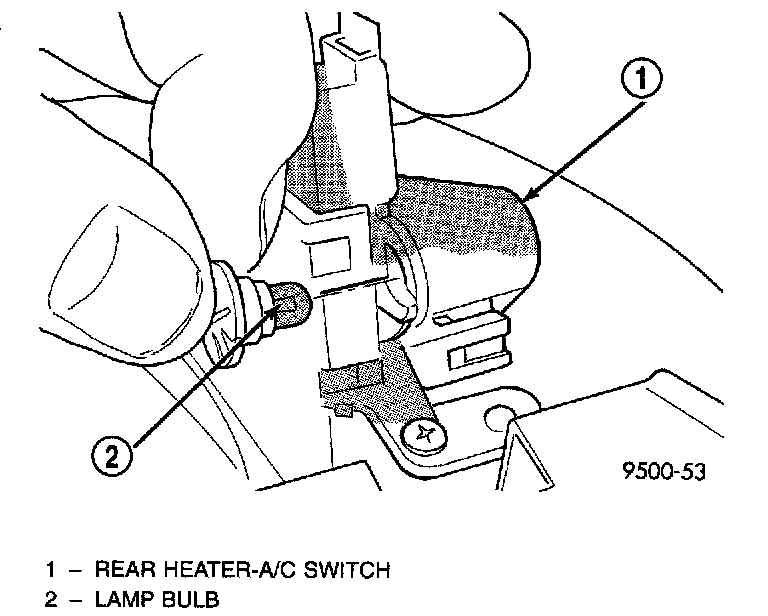 1

2

9500-53

1 – REAR HEATER-A/C SWITCH
2 – LAMP BULB