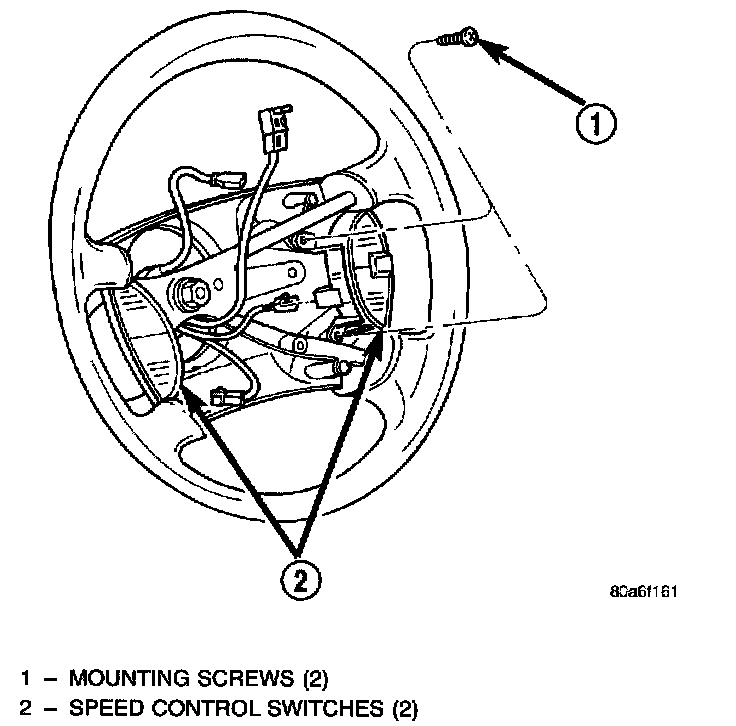 1

2

80a6f161

1 – MOUNTING SCREWS (2)
2 – SPEED CONTROL SWITCHES (2)