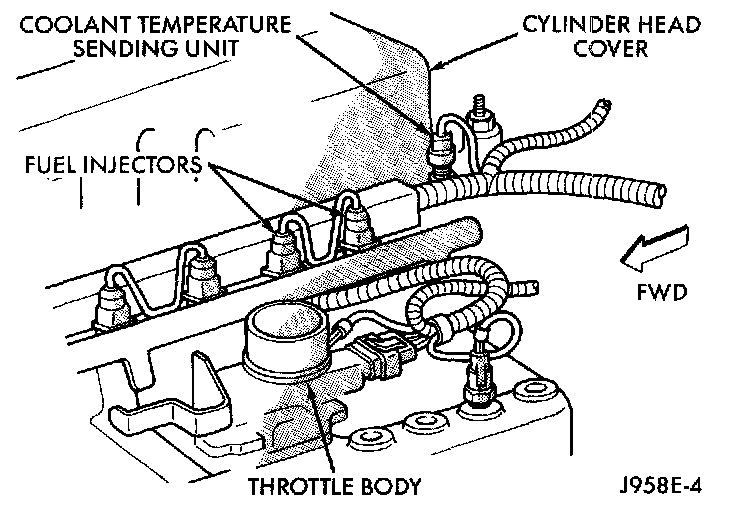 COOLANT TEMPERATURE SENDING UNIT

CYLINDER HEAD COVER

FUEL INJECTORS

FWD

THROTTLE BODY

J958E-4