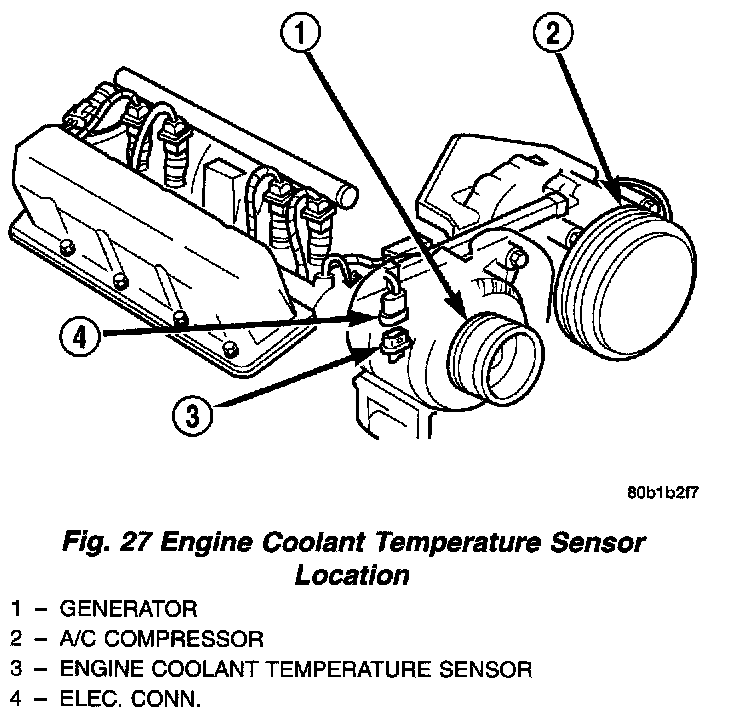 1

2

4

3

80b1b2f7

Fig. 27 Engine Coolant Temperature Sensor Location

1 – GENERATOR
2 – A/C COMPRESSOR
3 – ENGINE COOLANT TEMPERATURE SENSOR
4 – ELEC. CONN.