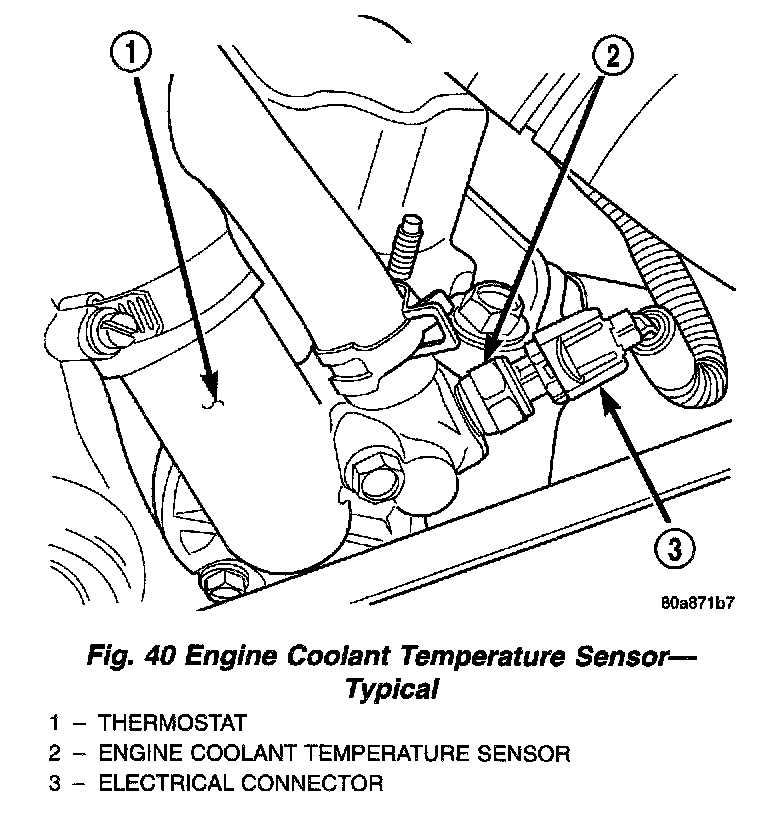 1

2

3

80a871b7

Fig. 40 Engine Coolant Temperature Sensor—Typical

1 – THERMOSTAT
2 – ENGINE COOLANT TEMPERATURE SENSOR
3 – ELECTRICAL CONNECTOR