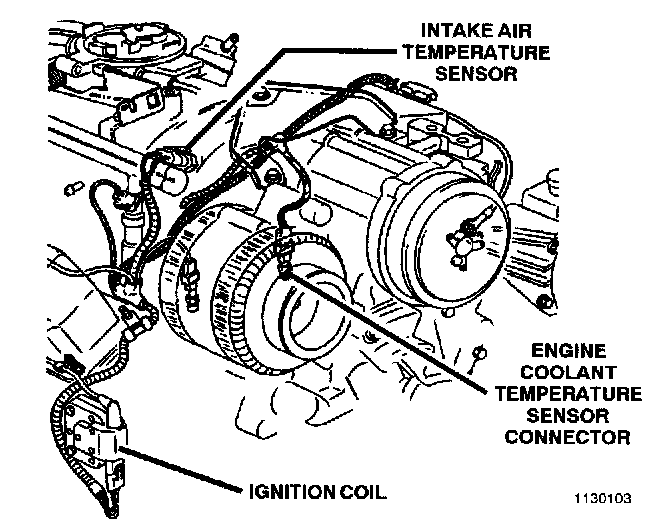 INTAKE AIR TEMPERATURE SENSOR

ENGINE COOLANT TEMPERATURE SENSOR CONNECTOR

IGNITION COIL

1130103