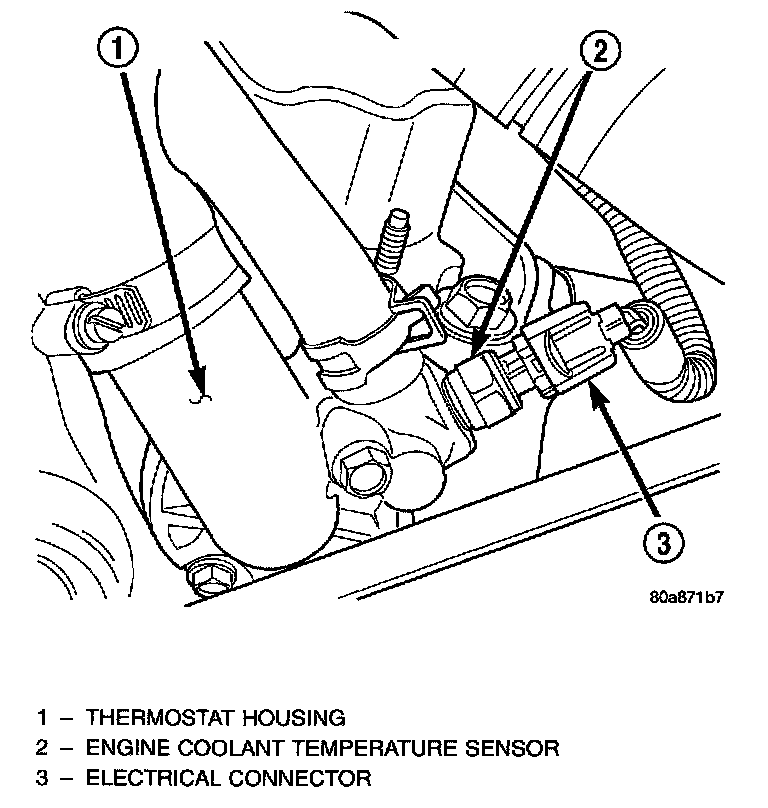 1

2

3

80a871b7

1 – THERMOSTAT HOUSING
2 – ENGINE COOLANT TEMPERATURE SENSOR
3 – ELECTRICAL CONNECTOR