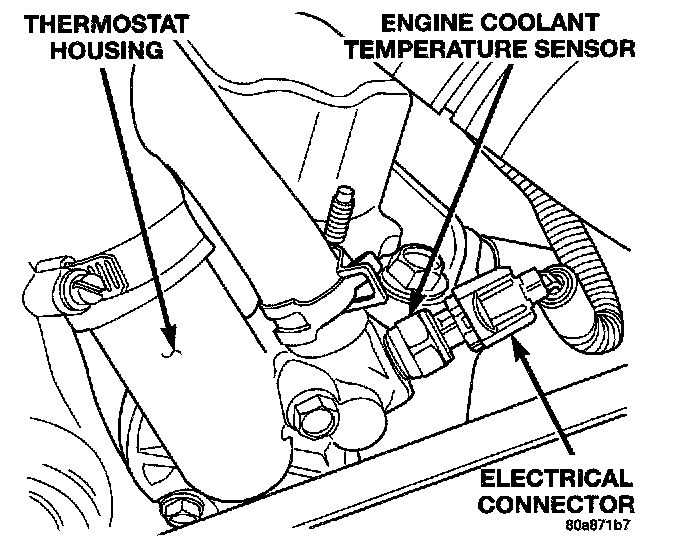 THERMOSTAT HOUSING

ENGINE COOLANT TEMPERATURE SENSOR

ELECTRICAL CONNECTOR

80a871b7