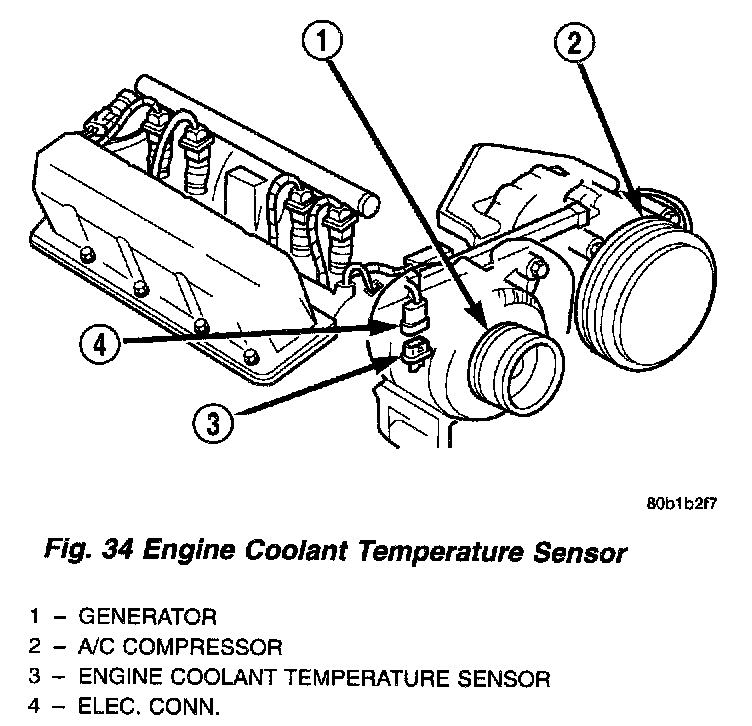 1
2
4
3

80b1b2f7

Fig. 34 Engine Coolant Temperature Sensor

1 – GENERATOR
2 – A/C COMPRESSOR
3 – ENGINE COOLANT TEMPERATURE SENSOR
4 – ELEC. CONN.