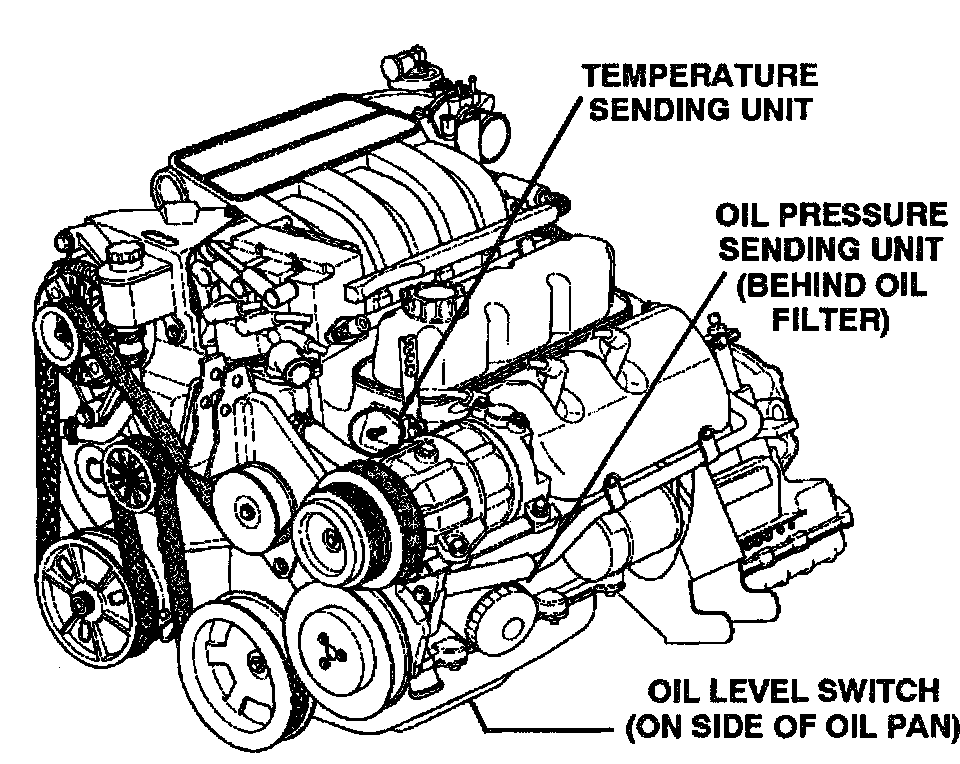 TEMPERATURE SENDING UNIT

OIL PRESSURE SENDING UNIT (BEHIND OIL FILTER)

OIL LEVEL SWITCH (ON SIDE OF OIL PAN)