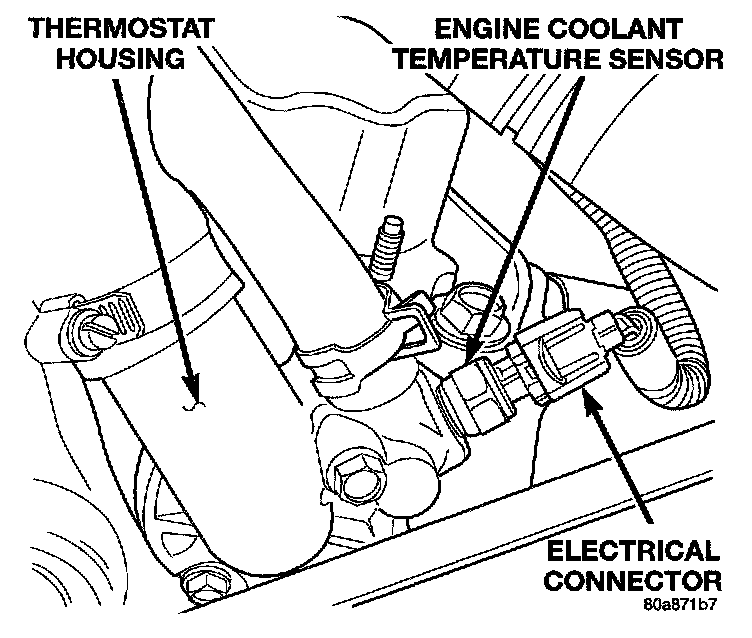 THERMOSTAT HOUSING

ENGINE COOLANT TEMPERATURE SENSOR

ELECTRICAL CONNECTOR

80a871b7