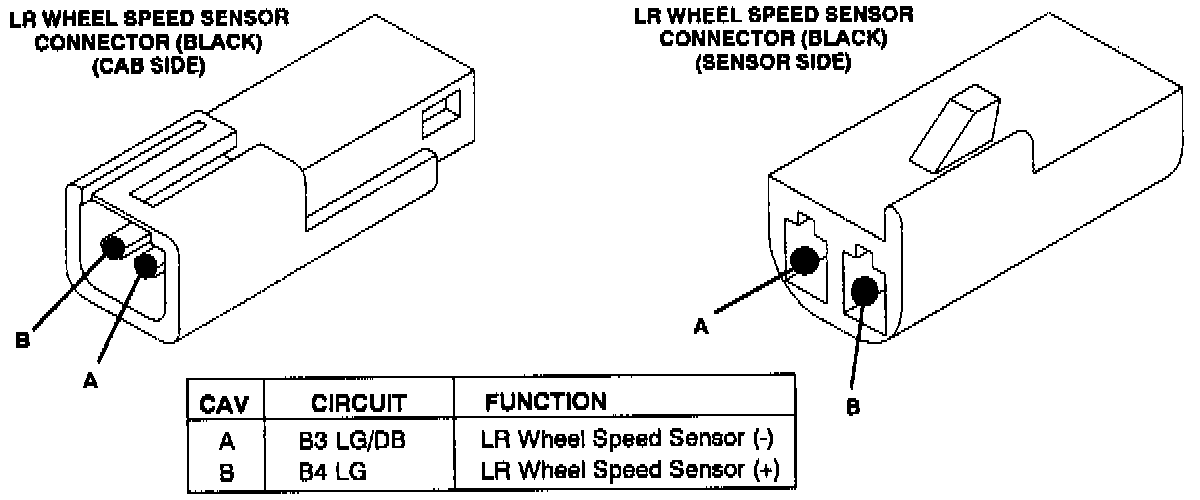 LR WHEEL SPEED SENSOR CONNECTOR (BLACK) (CAB SIDE)

B

A

LR WHEEL SPEED SENSOR CONNECTOR (BLACK) (SENSOR SIDE)

A

B

| CAV | CIRCUIT | FUNCTION |
|---|---|---|
| A | B3 LG/DB | LR Wheel Speed Sensor (-) |
| B | B4 LG | LR Wheel Speed Sensor (+) |