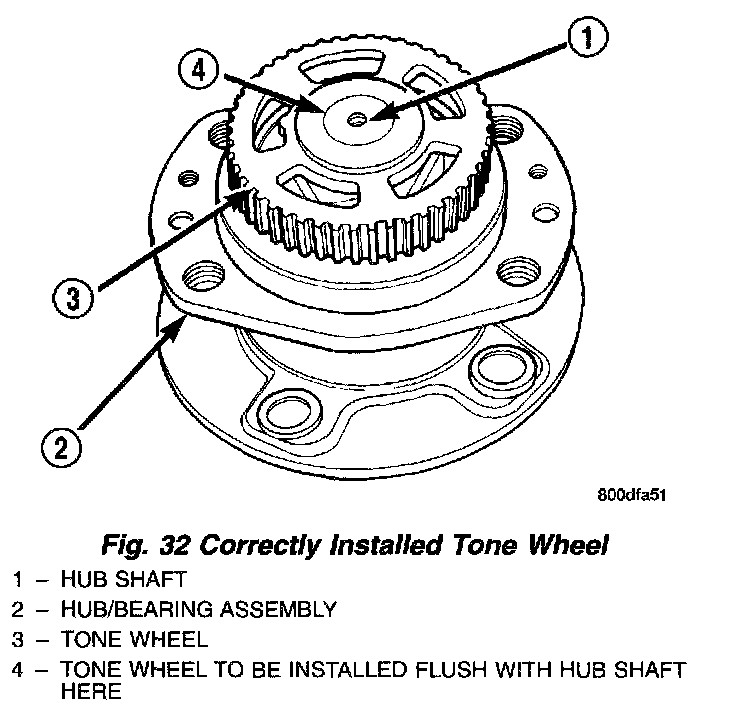 1
4
3
2

800dfa51

Fig. 32 Correctly Installed Tone Wheel

1 – HUB SHAFT
2 – HUB/BEARING ASSEMBLY
3 – TONE WHEEL
4 – TONE WHEEL TO BE INSTALLED FLUSH WITH HUB SHAFT HERE