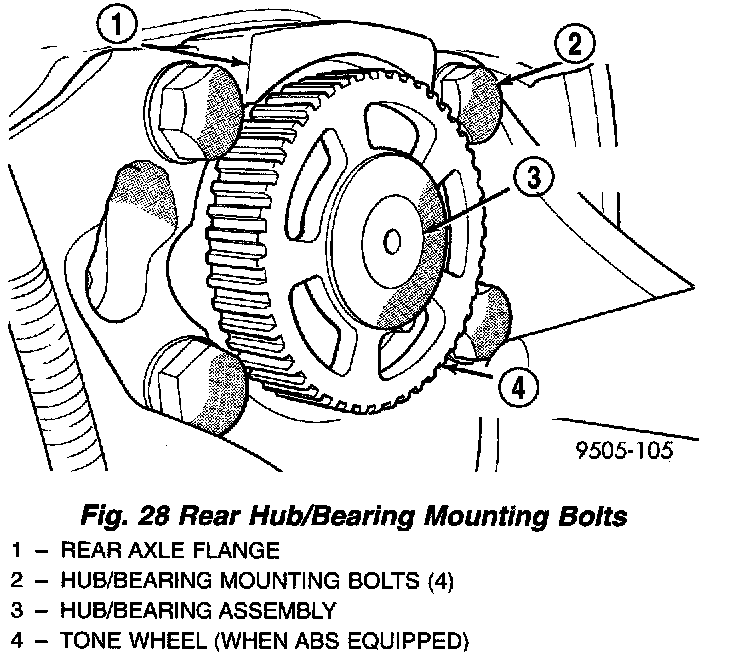 1

2

3

4

9505-105

Fig. 28 Rear Hub/Bearing Mounting Bolts

1 – REAR AXLE FLANGE
2 – HUB/BEARING MOUNTING BOLTS (4)
3 – HUB/BEARING ASSEMBLY
4 – TONE WHEEL (WHEN ABS EQUIPPED)