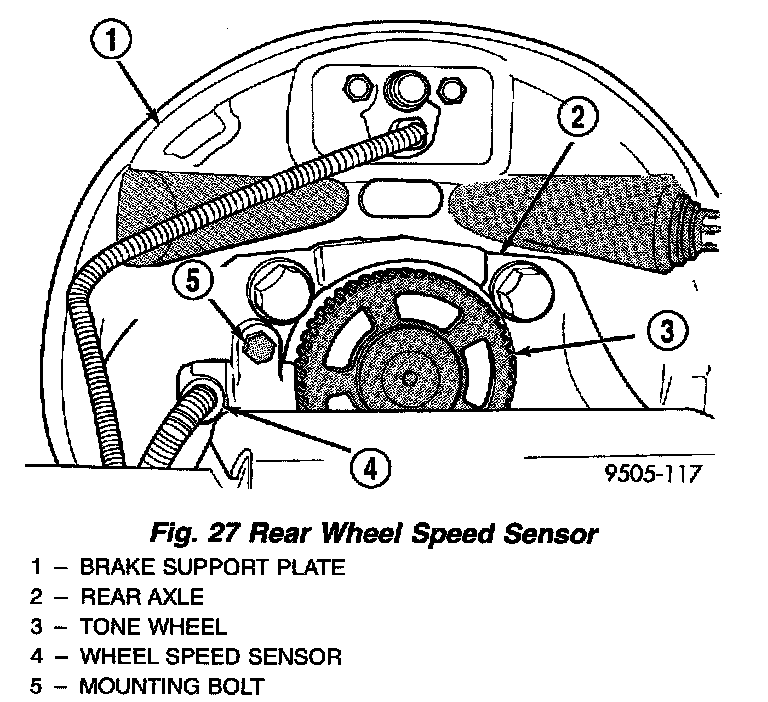 1
2
5
3
4
9505-117

Fig. 27 Rear Wheel Speed Sensor
1 – BRAKE SUPPORT PLATE
2 – REAR AXLE
3 – TONE WHEEL
4 – WHEEL SPEED SENSOR
5 – MOUNTING BOLT