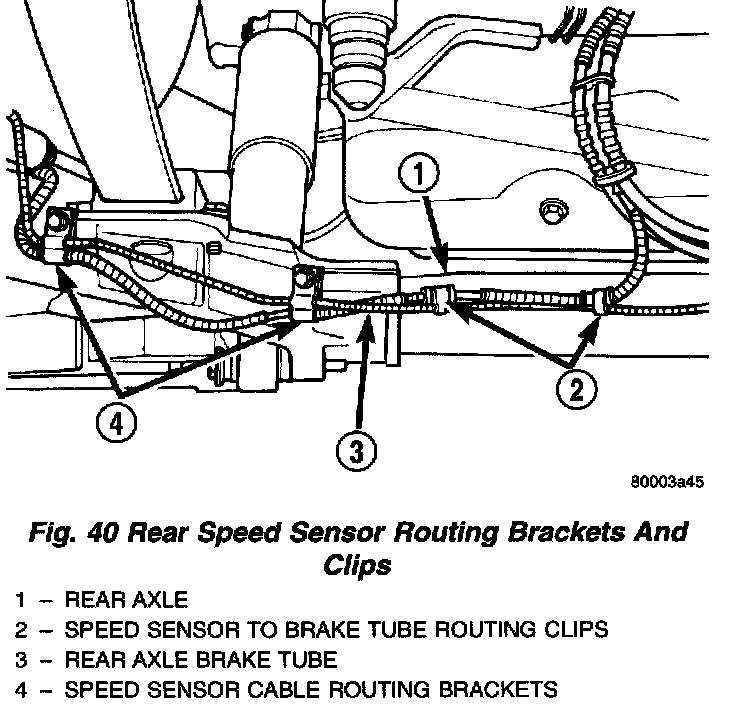 1

2

4

3

80003a45

Fig. 40 Rear Speed Sensor Routing Brackets And Clips

1 – REAR AXLE
2 – SPEED SENSOR TO BRAKE TUBE ROUTING CLIPS
3 – REAR AXLE BRAKE TUBE
4 – SPEED SENSOR CABLE ROUTING BRACKETS