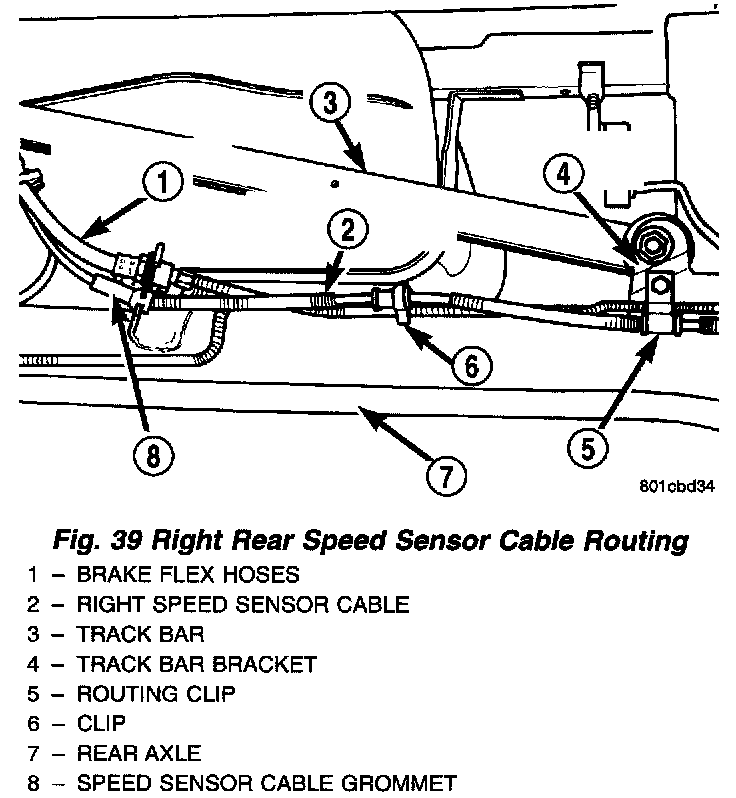 3

1

4

2

6

8

7

5

801cbd34

Fig. 39 Right Rear Speed Sensor Cable Routing

1 – BRAKE FLEX HOSES
2 – RIGHT SPEED SENSOR CABLE
3 – TRACK BAR
4 – TRACK BAR BRACKET
5 – ROUTING CLIP
6 – CLIP
7 – REAR AXLE
8 – SPEED SENSOR CABLE GROMMET