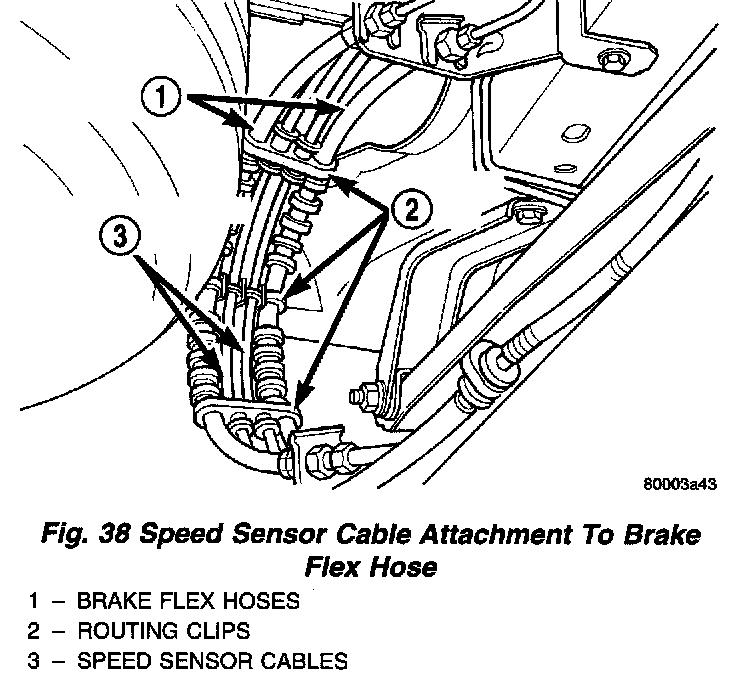 1
2
3
80003a43

Fig. 38 Speed Sensor Cable Attachment To Brake Flex Hose

1 – BRAKE FLEX HOSES
2 – ROUTING CLIPS
3 – SPEED SENSOR CABLES