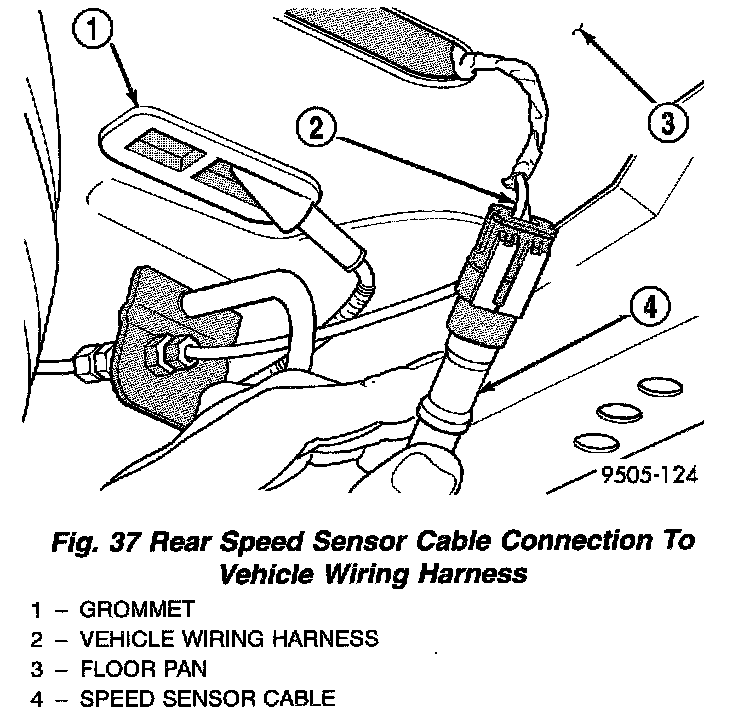 1
2
3
4
9505-124

Fig. 37 Rear Speed Sensor Cable Connection To Vehicle Wiring Harness

1 – GROMMET
2 – VEHICLE WIRING HARNESS
3 – FLOOR PAN
4 – SPEED SENSOR CABLE