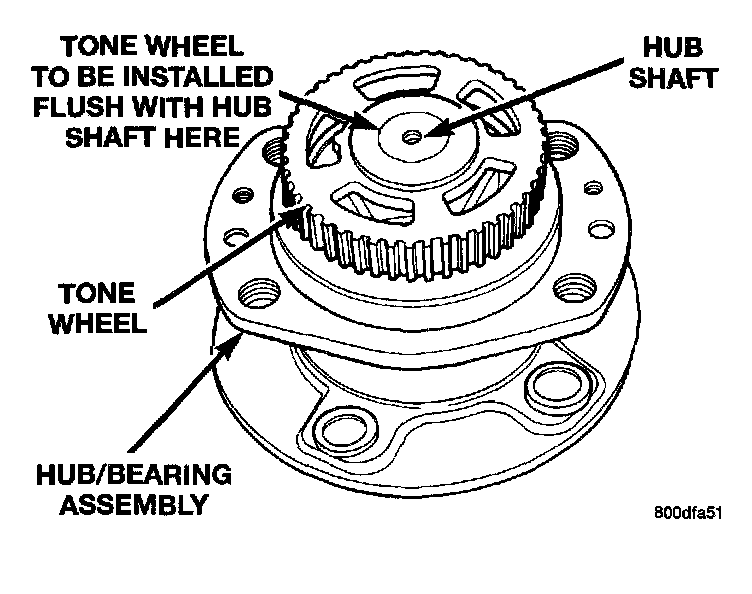 TONE WHEEL TO BE INSTALLED FLUSH WITH HUB SHAFT HERE

HUB SHAFT

TONE WHEEL

HUB/BEARING ASSEMBLY

800dfa51