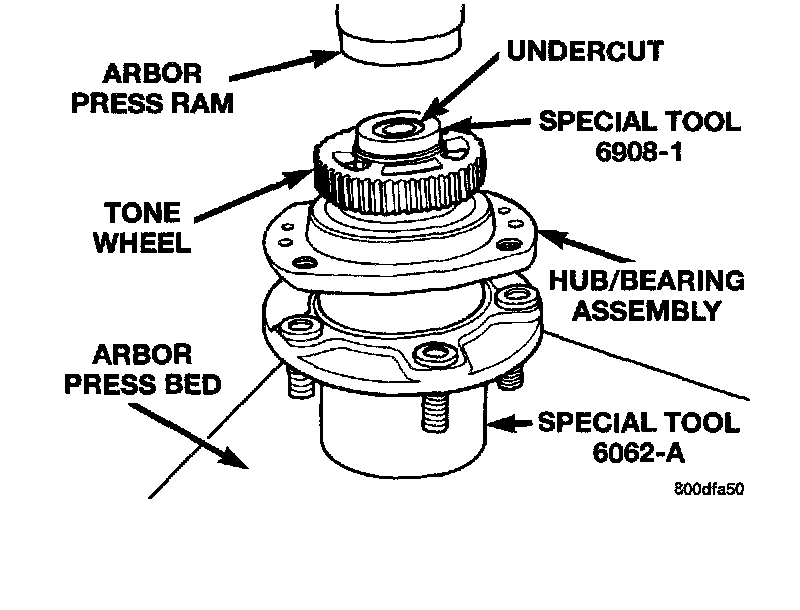 ARBOR PRESS RAM

UNDERCUT

SPECIAL TOOL 6908-1

TONE WHEEL

HUB/BEARING ASSEMBLY

ARBOR PRESS BED

SPECIAL TOOL 6062-A

800dfa50