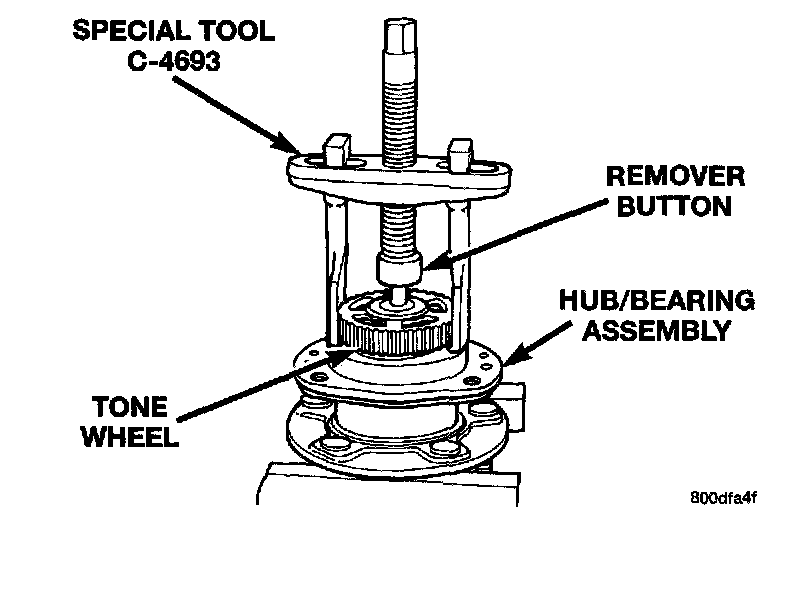 SPECIAL TOOL C-4693

REMOVER BUTTON

HUB/BEARING ASSEMBLY

TONE WHEEL

800dfa4f