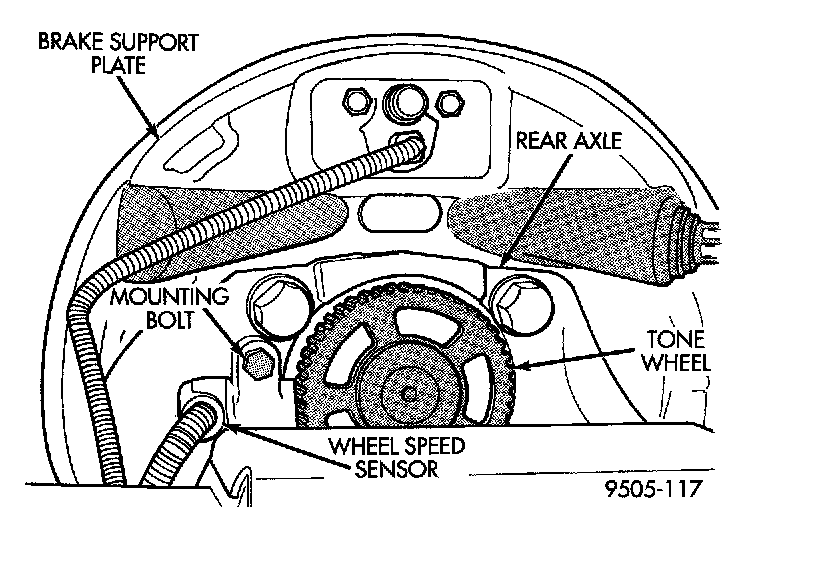 BRAKE SUPPORT PLATE

REAR AXLE

MOUNTING BOLT

TONE WHEEL

WHEEL SPEED SENSOR

9505-117