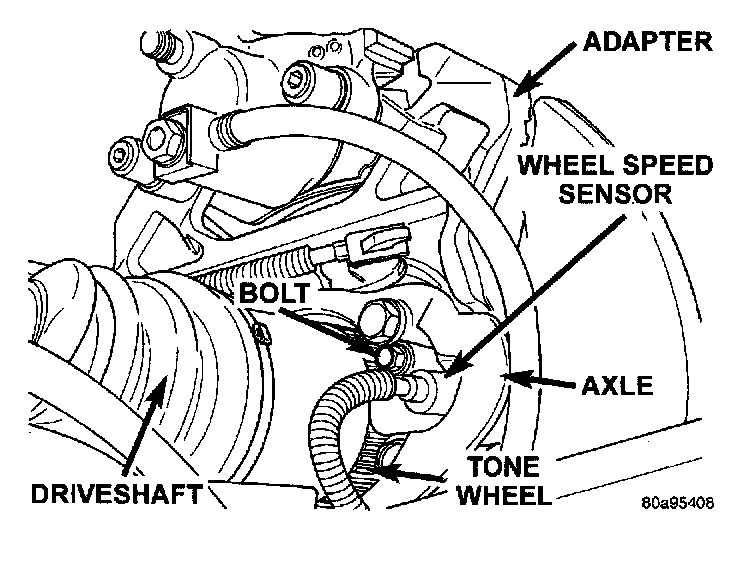 ADAPTER

WHEEL SPEED SENSOR

BOLT

AXLE

DRIVESHAFT

TONE WHEEL

80a95408