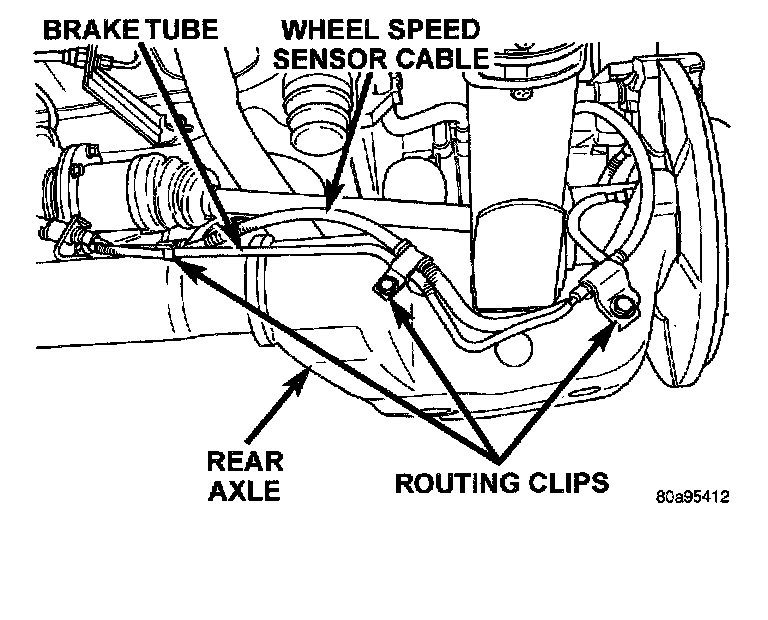 BRAKE TUBE

WHEEL SPEED SENSOR CABLE

REAR AXLE

ROUTING CLIPS

80a95412