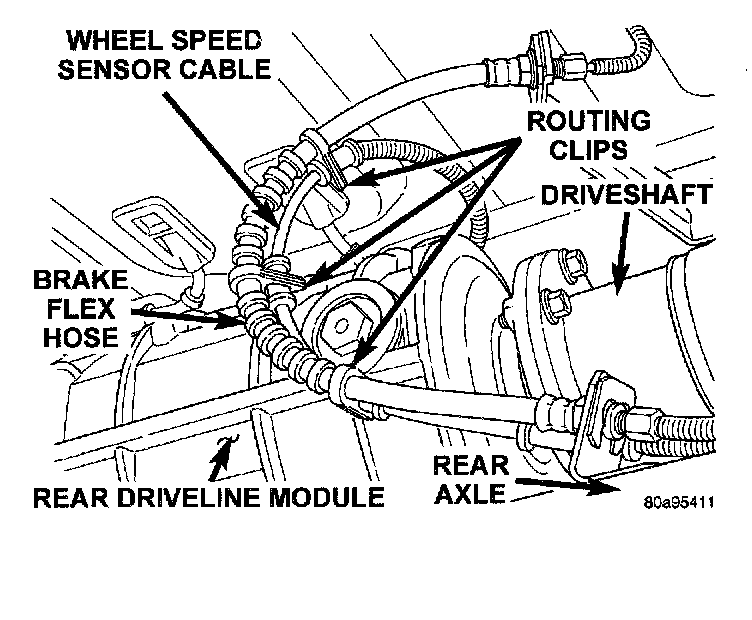 WHEEL SPEED SENSOR CABLE

ROUTING CLIPS

DRIVESHAFT

BRAKE FLEX HOSE

REAR DRIVELINE MODULE

REAR AXLE

80a95411