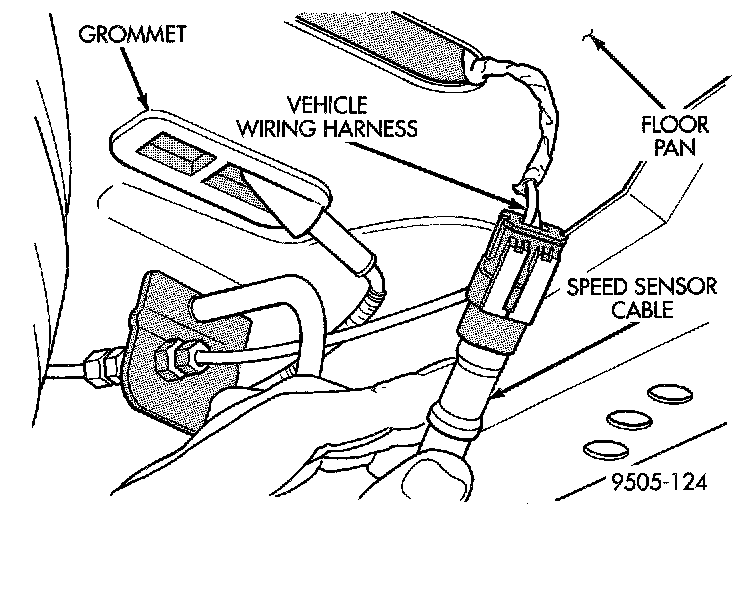 GROMMET

VEHICLE WIRING HARNESS

FLOOR PAN

SPEED SENSOR CABLE

9505-124