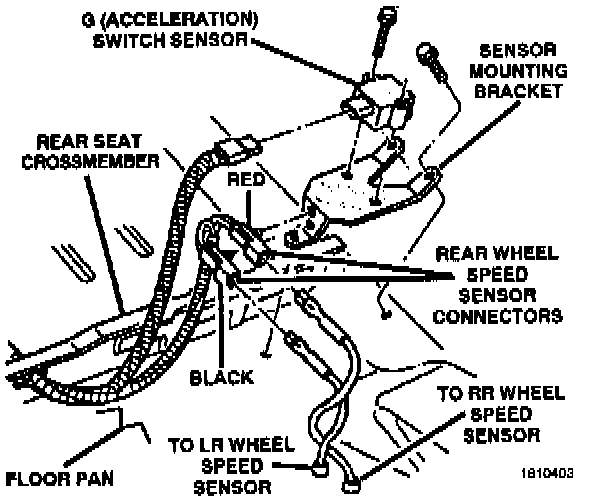 G (ACCELERATION) SWITCH SENSOR

SENSOR MOUNTING BRACKET

REAR SEAT CROSSMEMBER

RED

REAR WHEEL SPEED SENSOR CONNECTORS

BLACK

TO RR WHEEL SPEED SENSOR

TO LR WHEEL SPEED SENSOR

FLOOR PAN

1810403