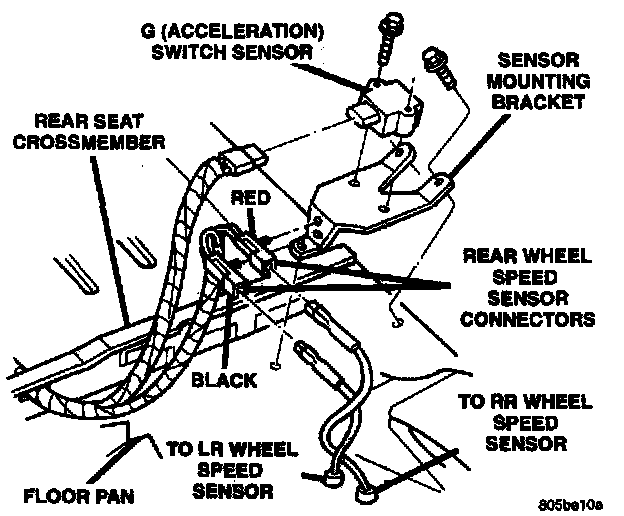 G (ACCELERATION) SWITCH SENSOR

SENSOR MOUNTING BRACKET

REAR SEAT CROSSMEMBER

RED

REAR WHEEL SPEED SENSOR CONNECTORS

BLACK

TO RR WHEEL SPEED SENSOR

TO LR WHEEL SPEED SENSOR

FLOOR PAN

805be10a