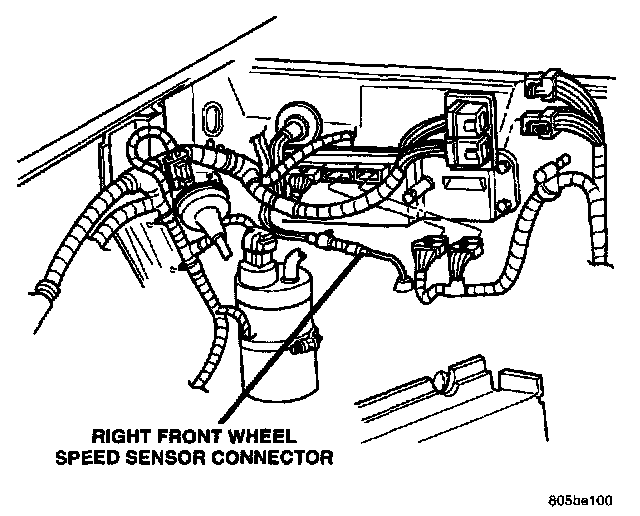 RIGHT FRONT WHEEL
SPEED SENSOR CONNECTOR

805be100