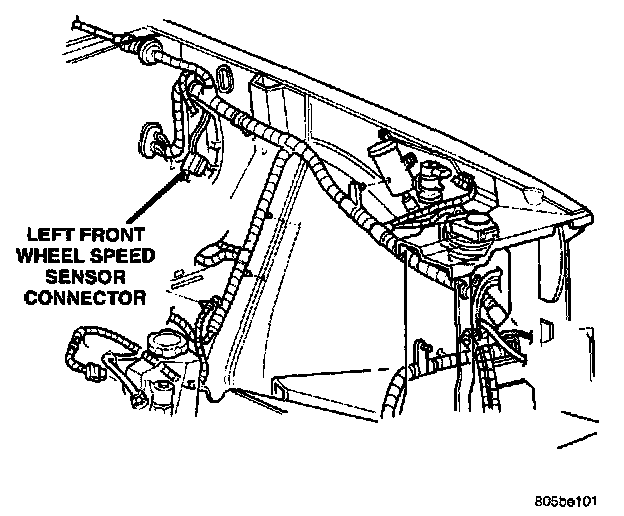 LEFT FRONT WHEEL SPEED SENSOR CONNECTOR

805be101