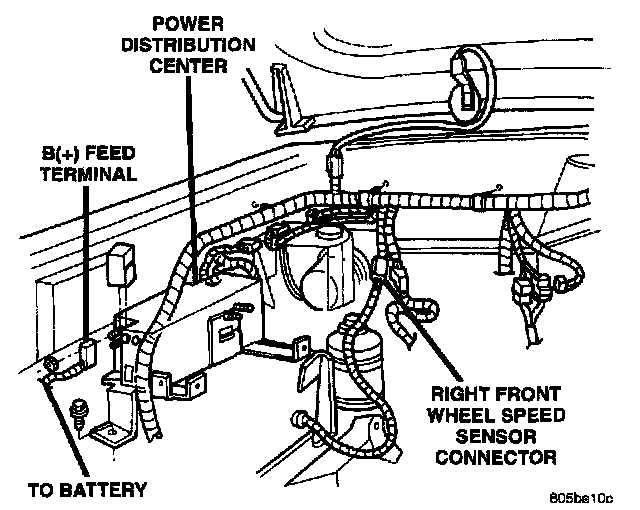 POWER DISTRIBUTION CENTER

B(+) FEED TERMINAL

RIGHT FRONT WHEEL SPEED SENSOR CONNECTOR

TO BATTERY

805be10c