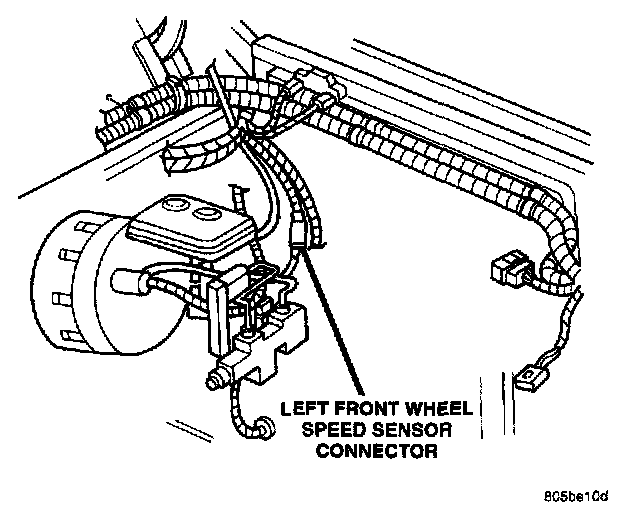 LEFT FRONT WHEEL SPEED SENSOR CONNECTOR

805be10d