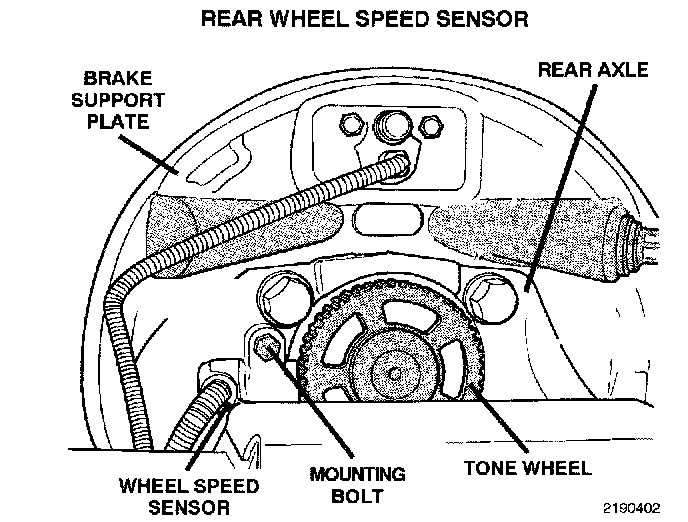 REAR WHEEL SPEED SENSOR

BRAKE SUPPORT PLATE

REAR AXLE

WHEEL SPEED SENSOR

MOUNTING BOLT

TONE WHEEL

2190402