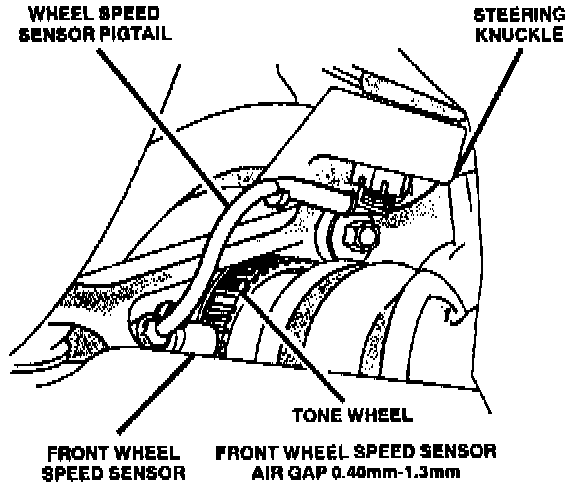 WHEEL SPEED SENSOR PIGTAIL

STEERING KNUCKLE

TONE WHEEL

FRONT WHEEL SPEED SENSOR

FRONT WHEEL SPEED SENSOR AIR GAP 0.40mm-1.3mm