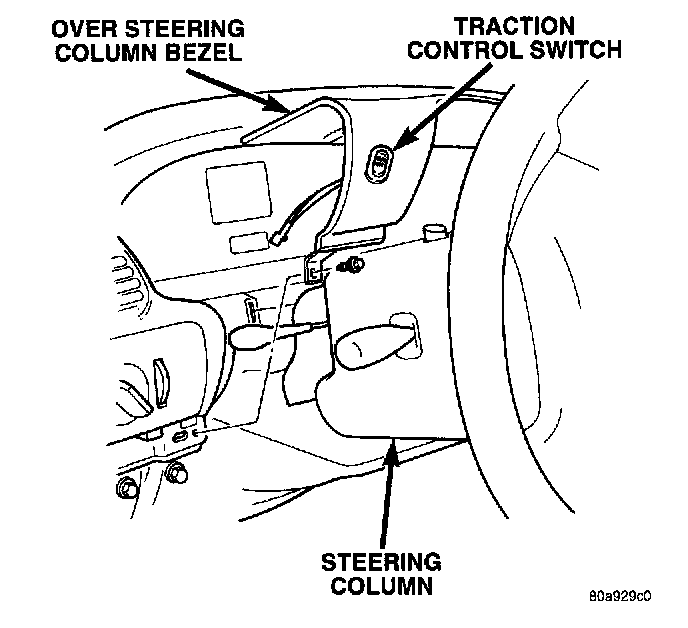 OVER STEERING COLUMN BEZEL

TRACTION CONTROL SWITCH

STEERING COLUMN

80a929c0