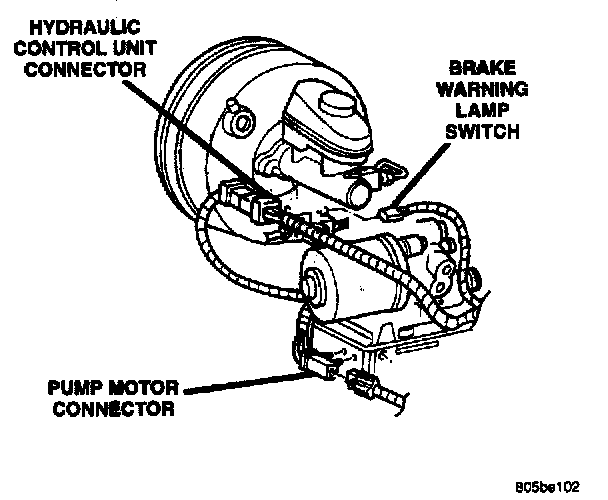 HYDRAULIC CONTROL UNIT CONNECTOR

BRAKE WARNING LAMP SWITCH

PUMP MOTOR CONNECTOR

805be102