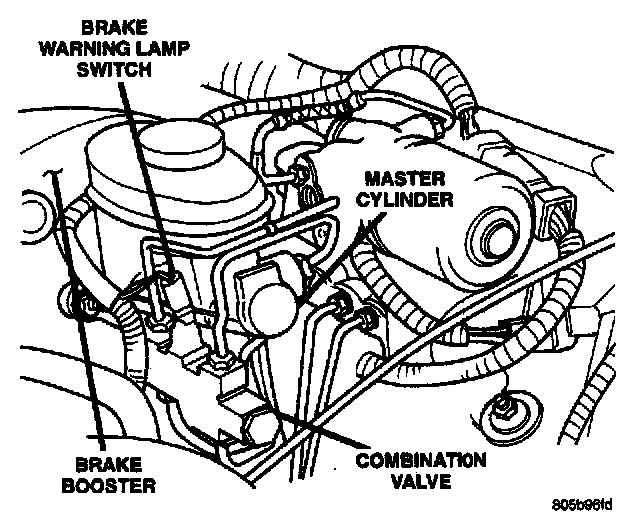 BRAKE WARNING LAMP SWITCH

MASTER CYLINDER

BRAKE BOOSTER

COMBINATION VALVE

805b96fd