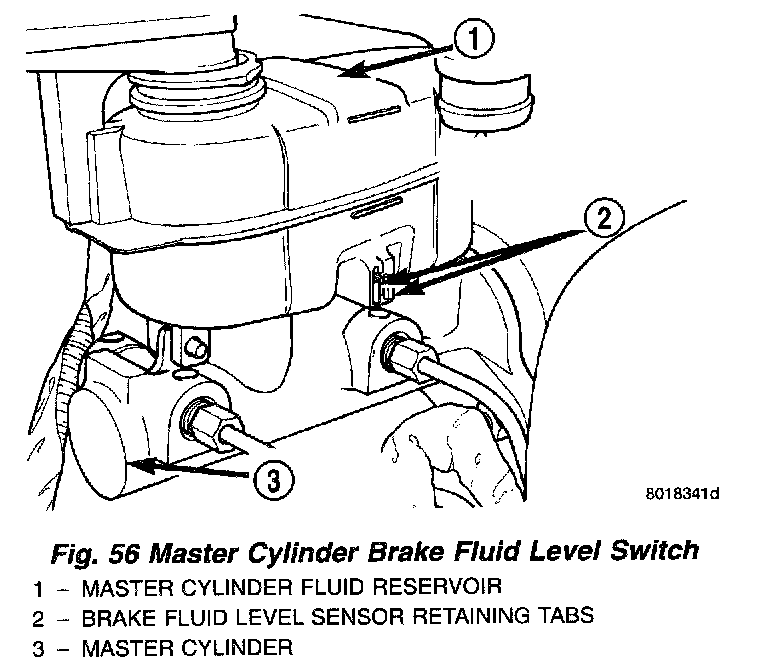 1

2

3

8018341d

Fig. 56 Master Cylinder Brake Fluid Level Switch
1 – MASTER CYLINDER FLUID RESERVOIR
2 – BRAKE FLUID LEVEL SENSOR RETAINING TABS
3 – MASTER CYLINDER