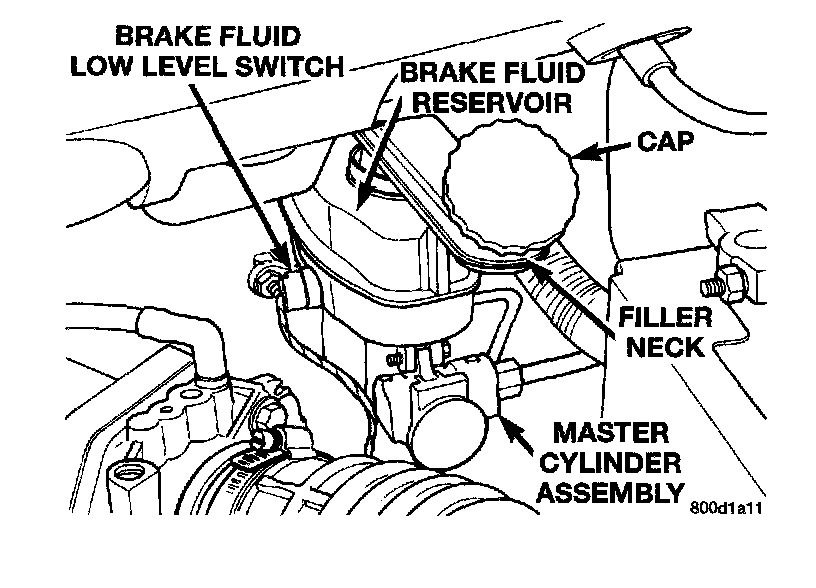 BRAKE FLUID LOW LEVEL SWITCH

BRAKE FLUID RESERVOIR

CAP

FILLER NECK

MASTER CYLINDER ASSEMBLY

800d1a11